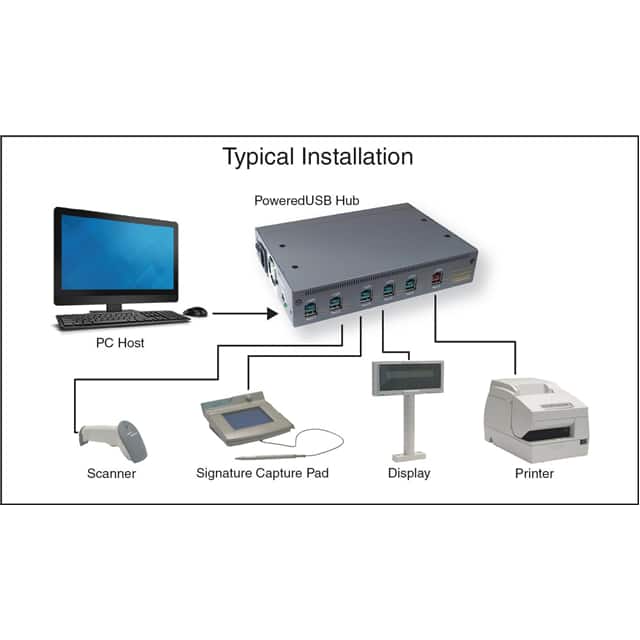 Typical Installation

PoweredUSB Hub

PC Host

Scanner

Signature Capture Pad

Display

Printer